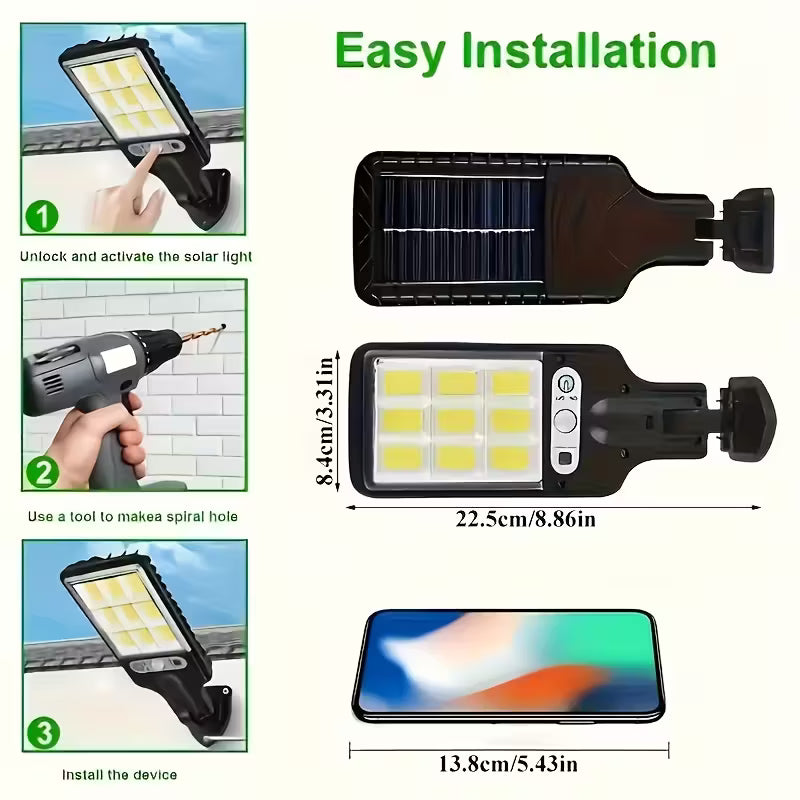 Easy Installation

1

Unlock and activate the solar light

2

Use a tool to makea spiral hole

3

Install the device

8.4cm/3.31in

22.5cm/8.86in

13.8cm/5.43in